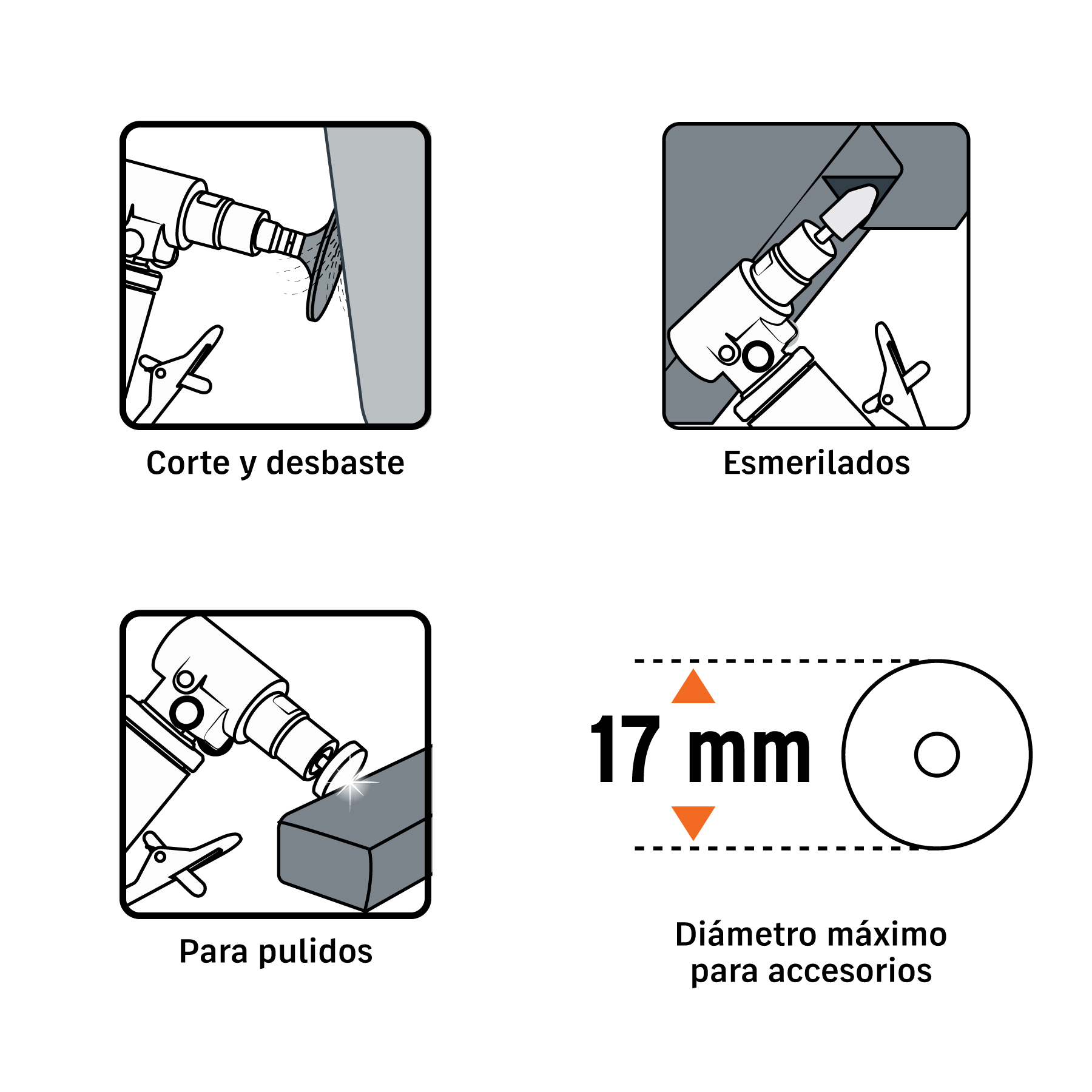 Corte y desbaste

Esmerilados

Para pulidos

17 mm

Diámetro máximo para accesorios